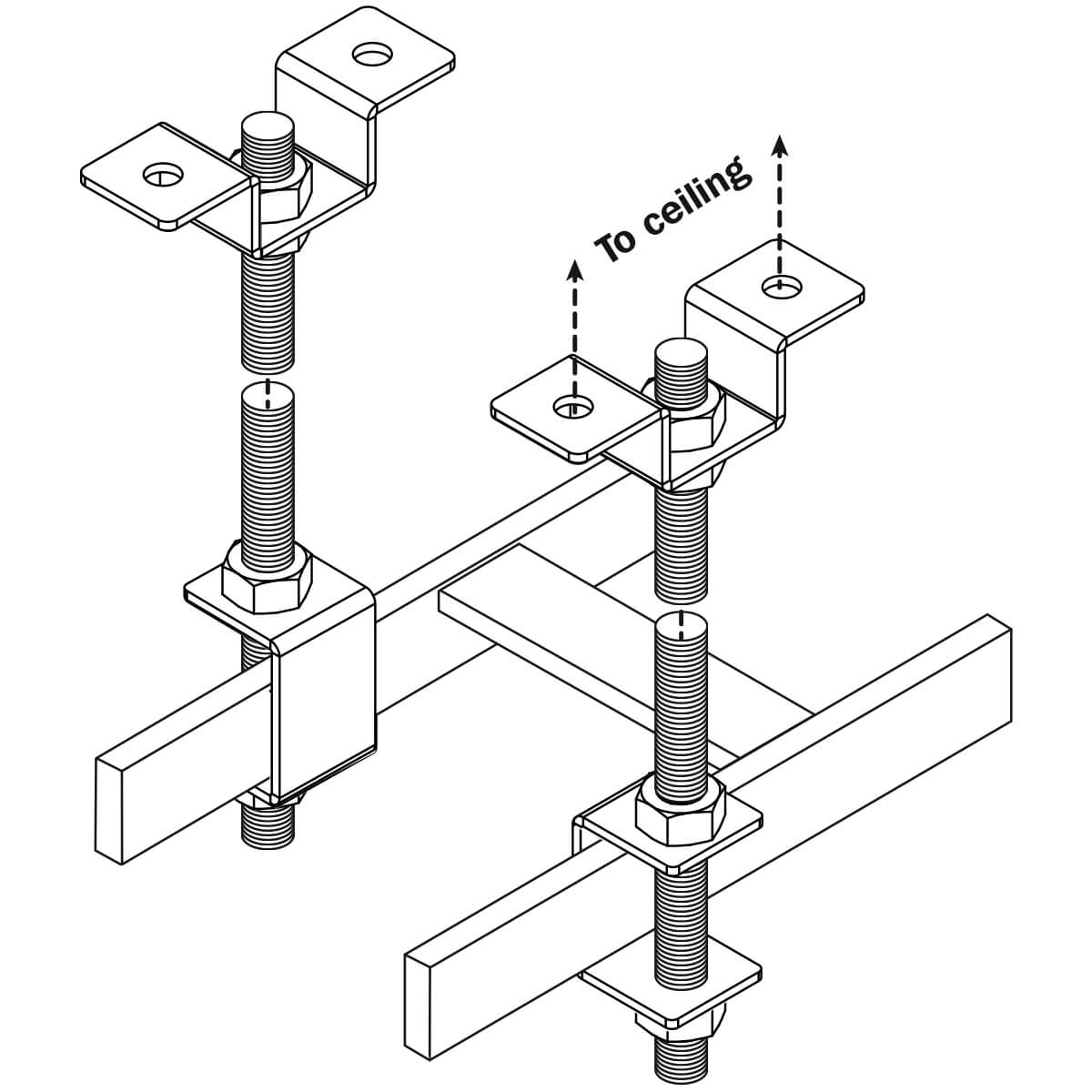 To ceiling