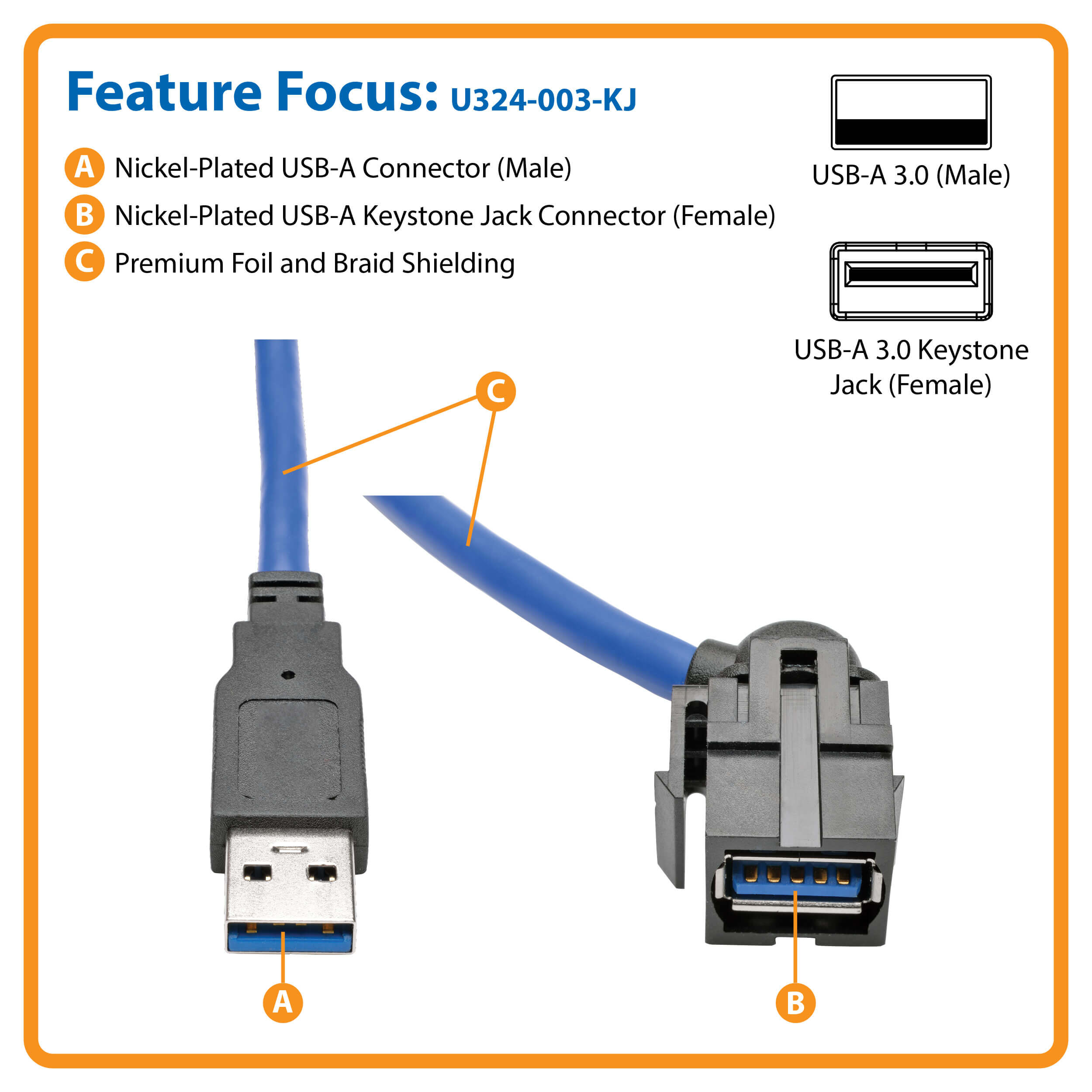 Feature Focus: U324-003-KJ

A Nickel-Plated USB-A Connector (Male)

B Nickel-Plated USB-A Keystone Jack Connector (Female)

C Premium Foil and Braid Shielding

USB-A 3.0 (Male)

USB-A 3.0 Keystone Jack (Female)

C

A

B